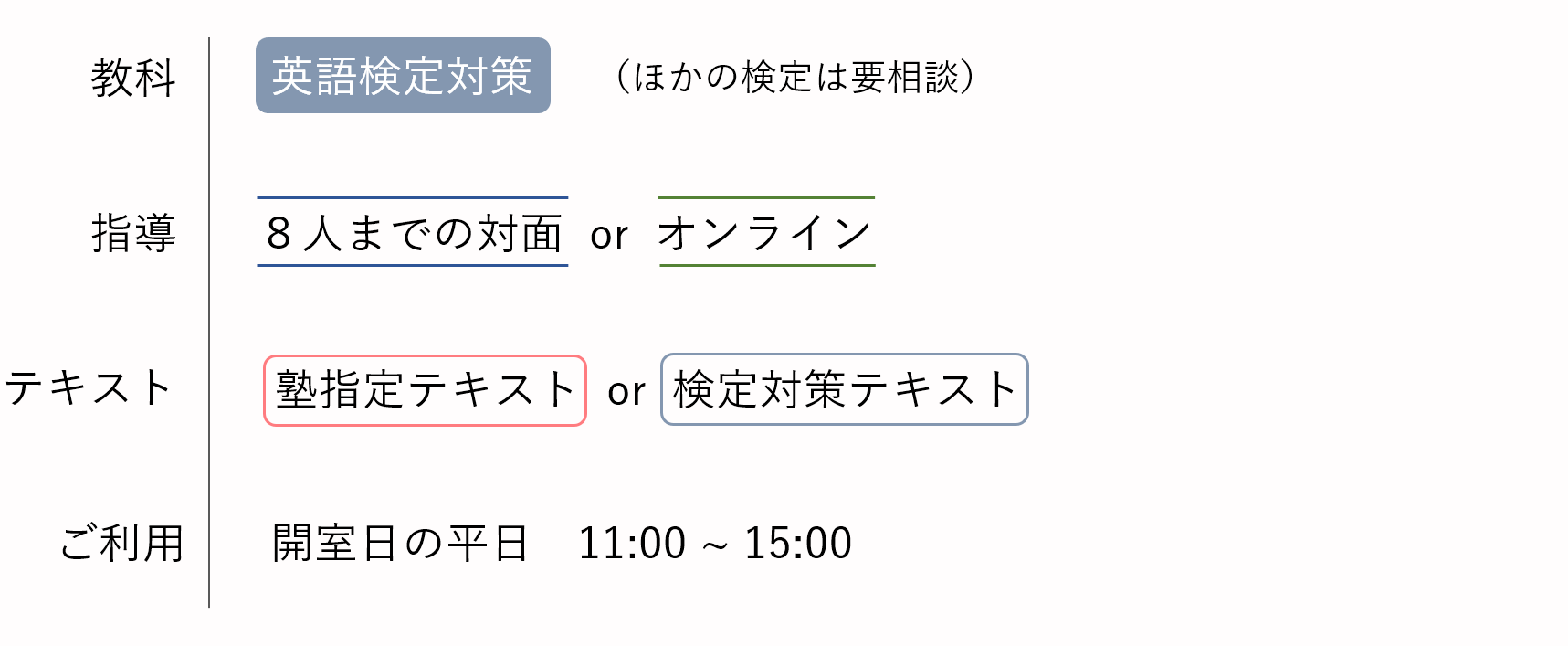 教科　英語検定対策　（ほかの検定は要相談）

指導　8人までの対面　or　オンライン

テキスト　塾指定テキスト　or　検定対策テキスト

ご利用　開室日の平日　11:00 ~ 15:00